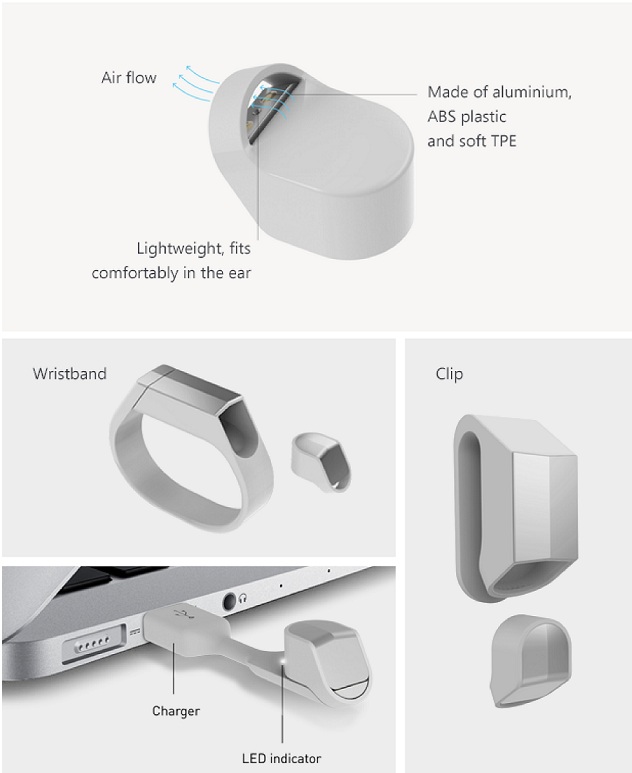 Air flow

Made of aluminium, ABS plastic and soft TPE

Lightweight, fits comfortably in the ear

Wristband

Clip

Charger

LED indicator