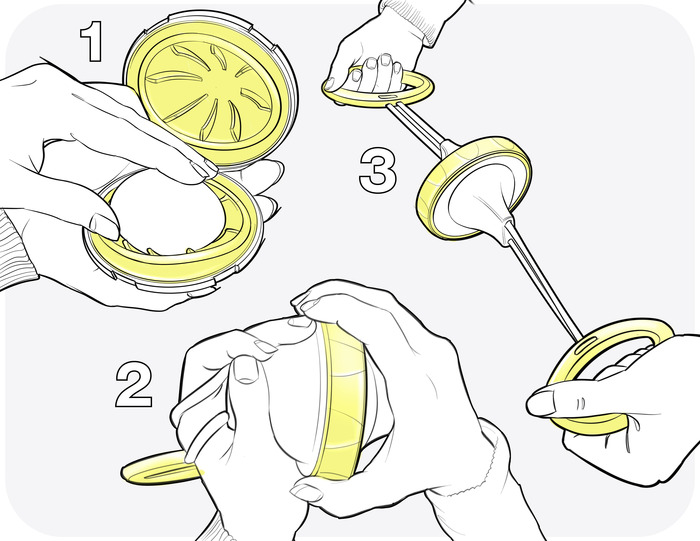 1

3

2