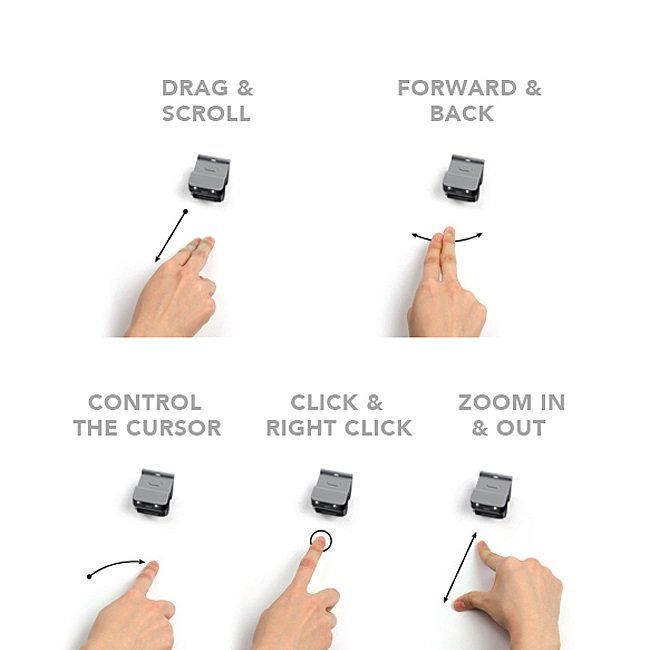 DRAG & SCROLL

FORWARD & BACK

CONTROL THE CURSOR

CLICK & RIGHT CLICK

ZOOM IN & OUT