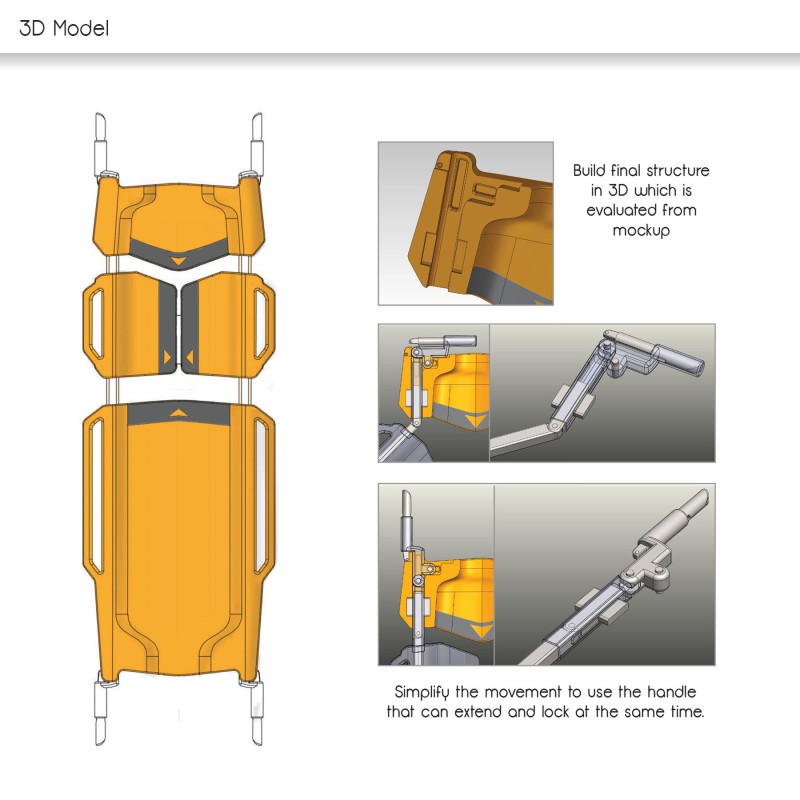 3D Model

Build final structure in 3D which is evaluated from mockup

Simplify the movement to use the handle that can extend and lock at the same time.