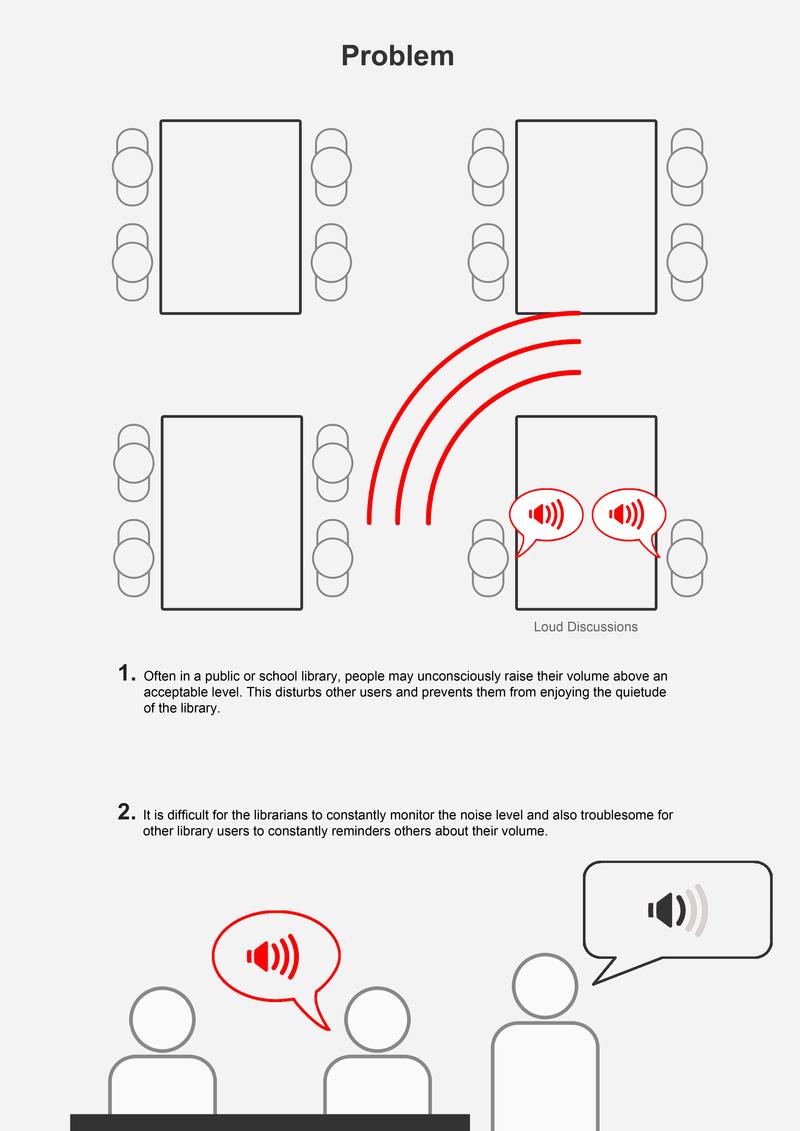 Problem

Loud Discussions

1. Often in a public or school library, people may unconsciously raise their volume above an acceptable level. This disturbs other users and prevents them from enjoying the quietude of the library.

2. It is difficult for the librarians to constantly monitor the noise level and also troublesome for other library users to constantly reminders others about their volume.