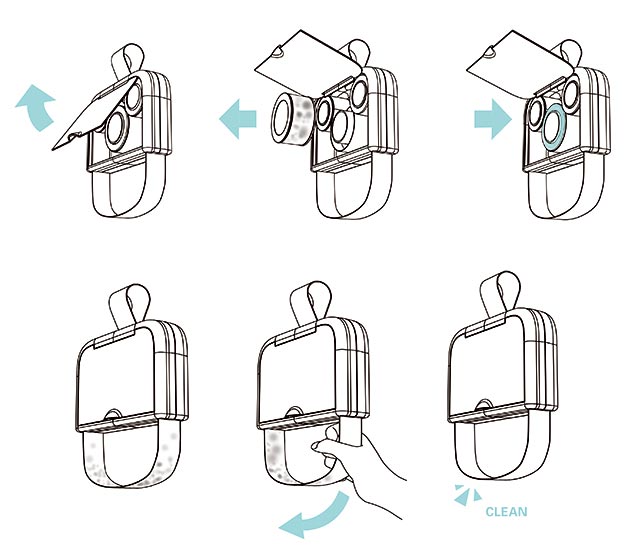 CLEAN