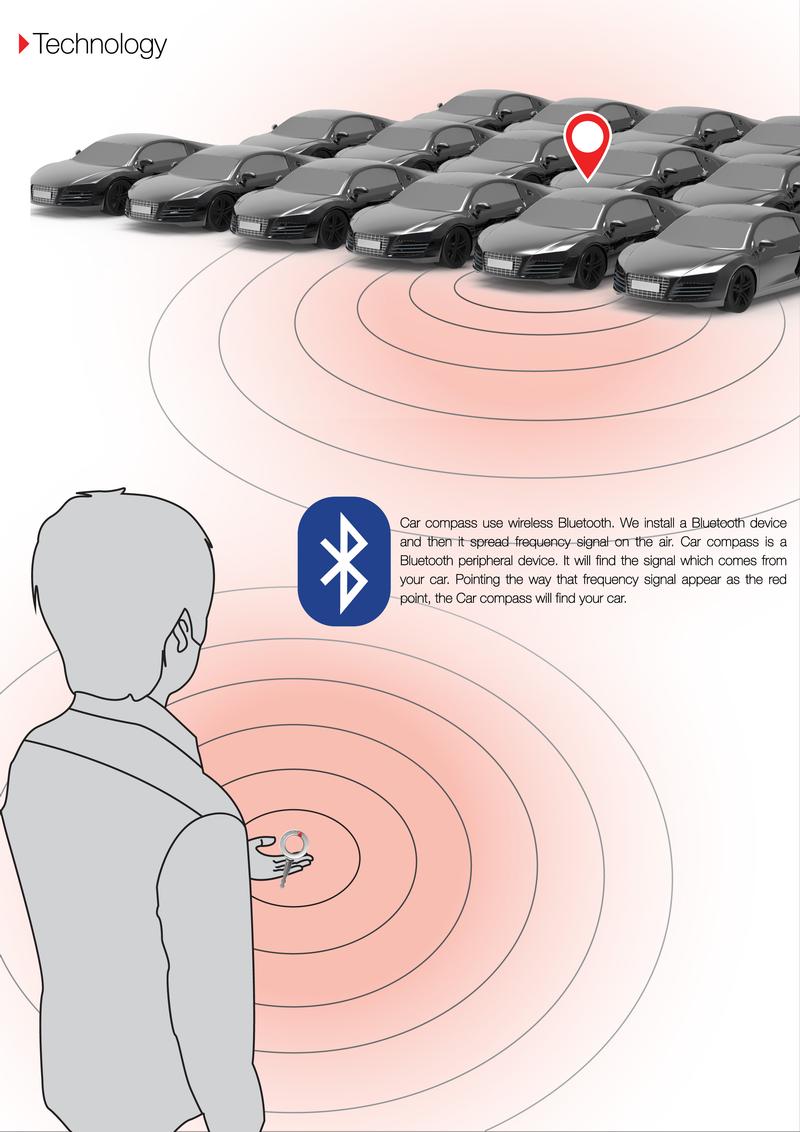 Technology

Car compass use wireless Bluetooth. We install a Bluetooth device and then it spread frequency signal on the air. Car compass is a Bluetooth peripheral device. It will find the signal which comes from your car. Pointing the way that frequency signal appear as the red point, the Car compass will find your car.